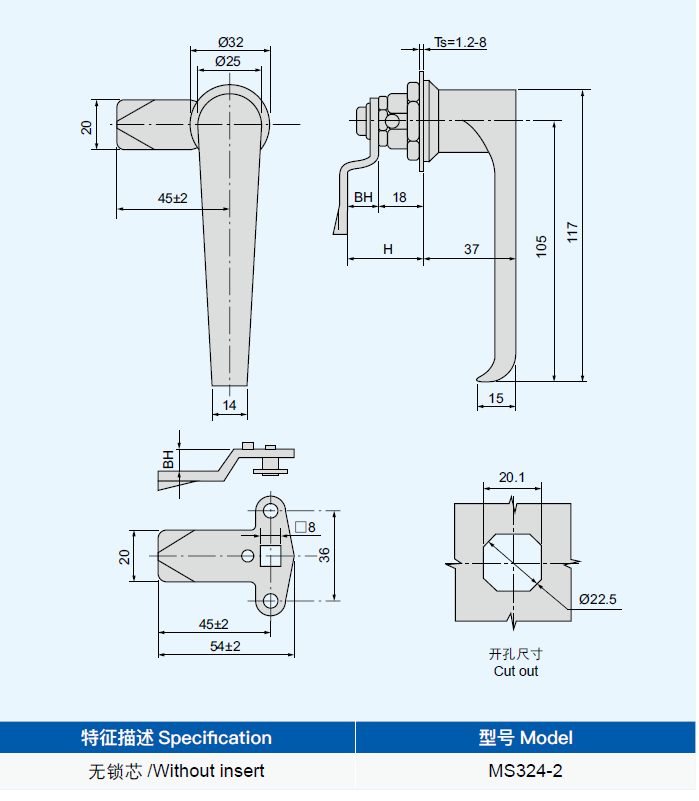 Ø32
Ø25
20
45±2
14
Ts=1.2-8
BH
18
H
37
105
117
15
BH
□8
20
36
45±2
54±2
20.1
Ø22.5
开孔尺寸
Cut out

| 特征描述 Specification | 型号 Model |
|---|---|
| 无锁芯 /Without insert | MS324-2 |