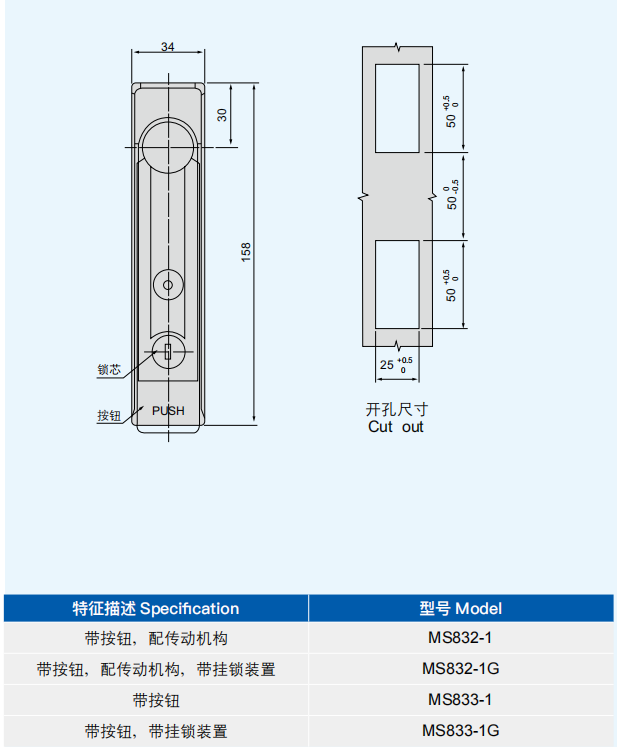 34

30

158

锁芯

按钮

PUSH

$50^{+0.5}_{0}$

$50^{0}_{-0.5}$

$50^{+0.5}_{0}$

$25^{+0.5}_{0}$

开孔尺寸
Cut out

| 特征描述 Specification | 型号 Model |
|---|---|
| 带按钮，配传动机构 | MS832-1 |
| 带按钮，配传动机构，带挂锁装置 | MS832-1G |
| 带按钮 | MS833-1 |
| 带按钮，带挂锁装置 | MS833-1G |