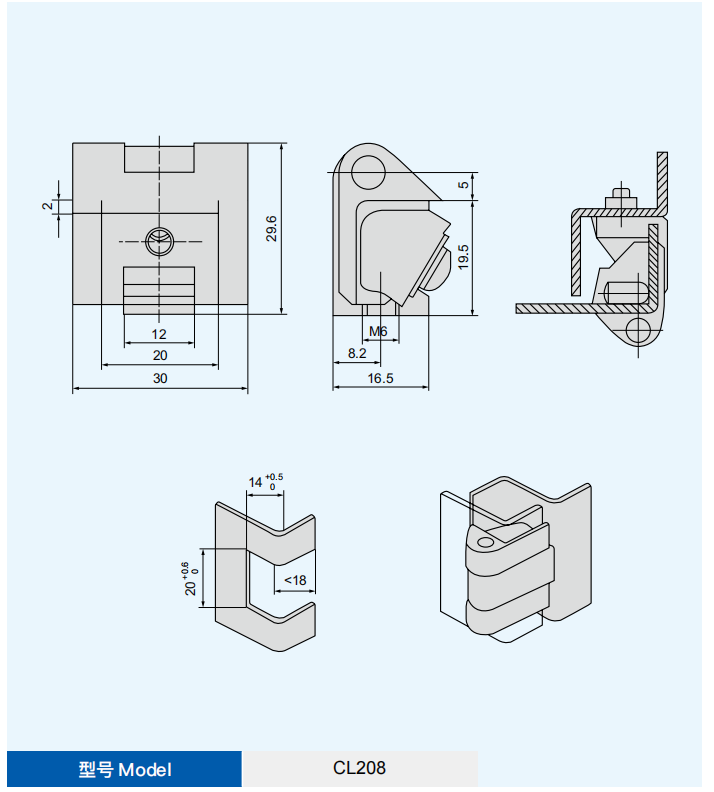 2

29.6

12

20

30

5

19.5

M6

8.2

16.5

$14^{+0.5}_{0}$

$20^{+0.6}_{0}$

<18

| 型号 Model | CL208 |
|---|---|