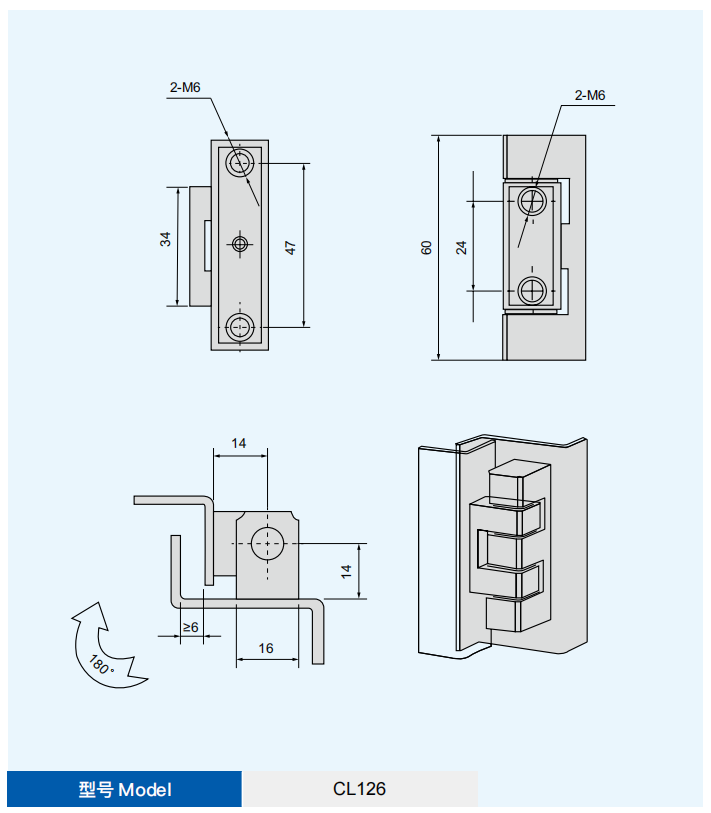 2-M6

34

47

2-M6

60

24

14

14

≥6

16

180°

| 型号 Model | CL126 |
|---|---|