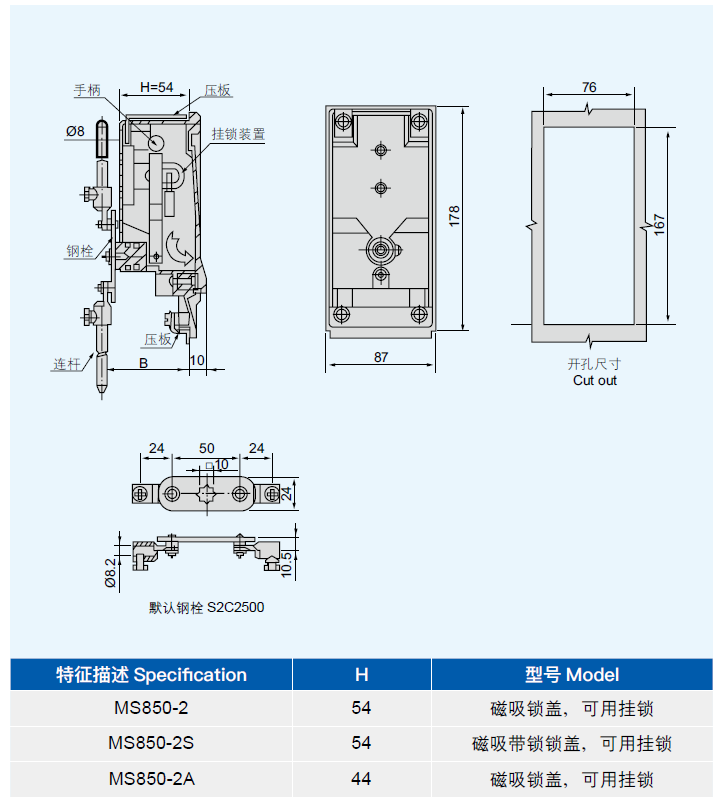 手柄
H=54
压板
Ø8
挂锁装置
钢栓
压板
连杆
B
10
178
87
76
167
开孔尺寸
Cut out
24
50
24
10
24
Ø8.2
10.5
默认钢栓 S2C2500

| 特征描述 Specification | H | 型号 Model |
|---|---|---|
| MS850-2 | 54 | 磁吸锁盖，可用挂锁 |
| MS850-2S | 54 | 磁吸带锁锁盖，可用挂锁 |
| MS850-2A | 44 | 磁吸锁盖，可用挂锁 |