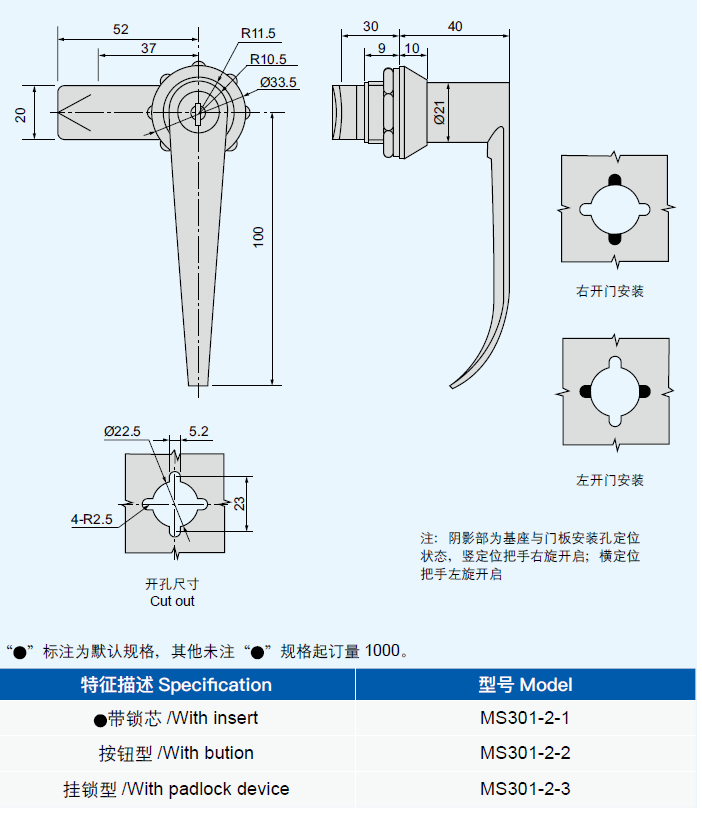 52

37

R11.5

R10.5

Ø33.5

20

100

30

40

9

10

Ø21

右开门安装

左开门安装

Ø22.5

5.2

23

4-R2.5

开孔尺寸
Cut out

注：阴影部为基座与门板安装孔定位状态，竖定位把手右旋开启；横定位把手左旋开启

“●”标注为默认规格，其他未注“●”规格起订量 1000。

| 特征描述 Specification | 型号 Model |
|---|---|
| ●带锁芯 /With insert | MS301-2-1 |
| 按钮型 /With bution | MS301-2-2 |
| 挂锁型 /With padlock device | MS301-2-3 |