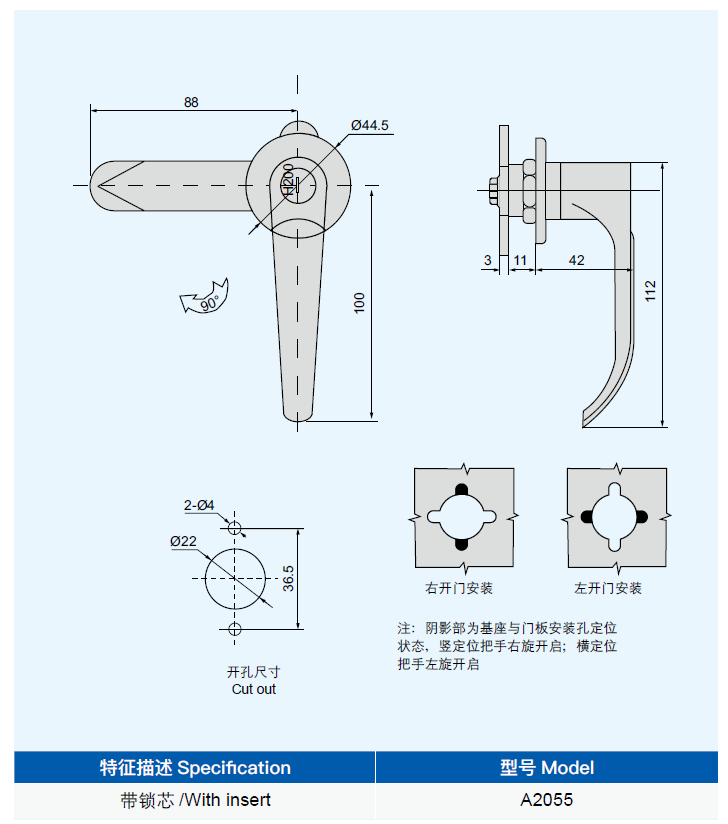 88

Ø44.5

H200

90°

100

3 11 42

112

2-Ø4

Ø22

36.5

开孔尺寸
Cut out

右开门安装

左开门安装

注：阴影部为基座与门板安装孔定位状态，竖定位把手右旋开启；横定位把手左旋开启

| 特征描述 Specification | 型号 Model |
|---|---|
| 带锁芯 /With insert | A2055 |