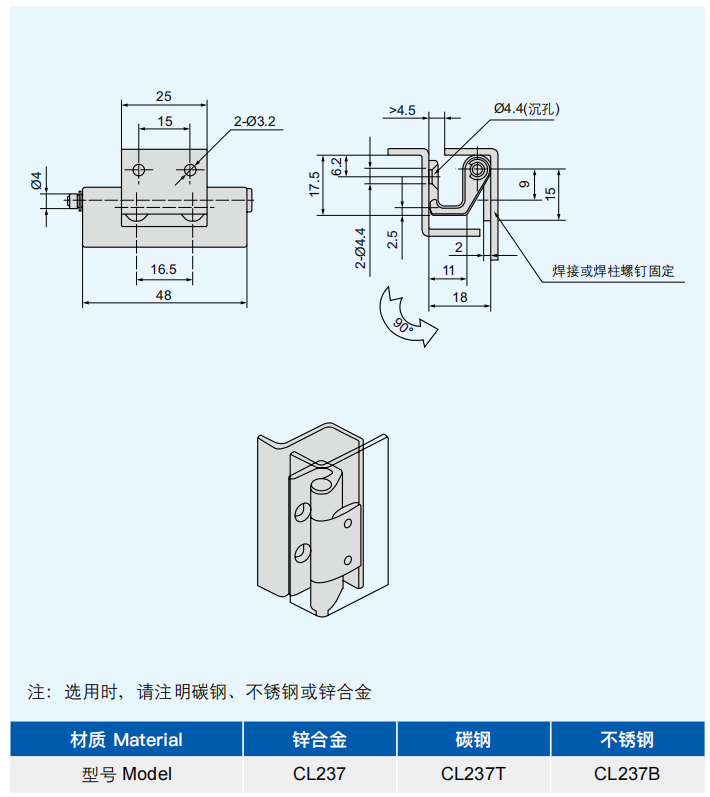 25

15

2-Ø3.2

Ø4

16.5

48

>4.5

Ø4.4(沉孔)

6.2

17.5

9

15

2-Ø4.4

2.5

2

11

18

焊接或焊柱螺钉固定

90°

注：选用时，请注明碳钢、不锈钢或锌合金

| 材质 Material | 锌合金 | 碳钢 | 不锈钢 |
|---|---|---|---|
| 型号 Model | CL237 | CL237T | CL237B |