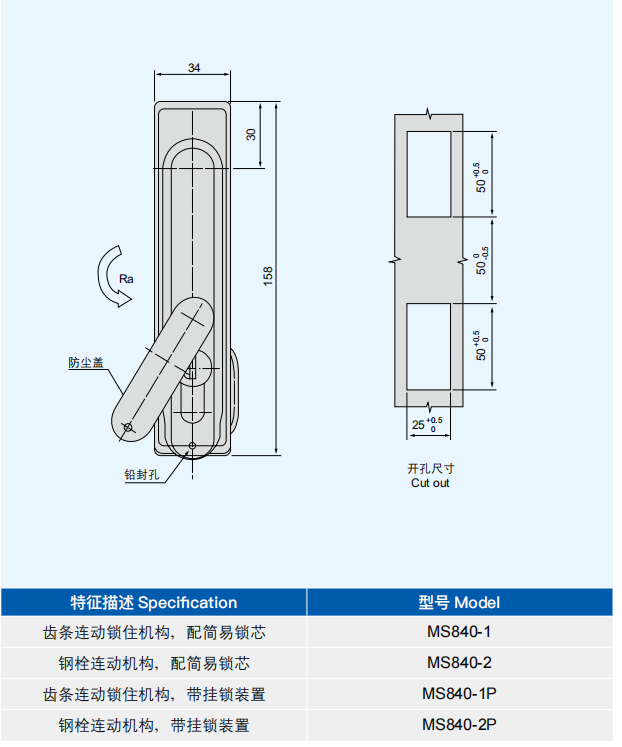 34

30

158

Ra

防尘盖

铅封孔

$50^{+0.5}_{0}$

$50^{0}_{-0.5}$

$50^{+0.5}_{0}$

$25^{+0.5}_{0}$

开孔尺寸
Cut out

| 特征描述 Specification | 型号 Model |
|---|---|
| 齿条连动锁住机构，配简易锁芯 | MS840-1 |
| 钢栓连动机构，配简易锁芯 | MS840-2 |
| 齿条连动锁住机构，带挂锁装置 | MS840-1P |
| 钢栓连动机构，带挂锁装置 | MS840-2P |