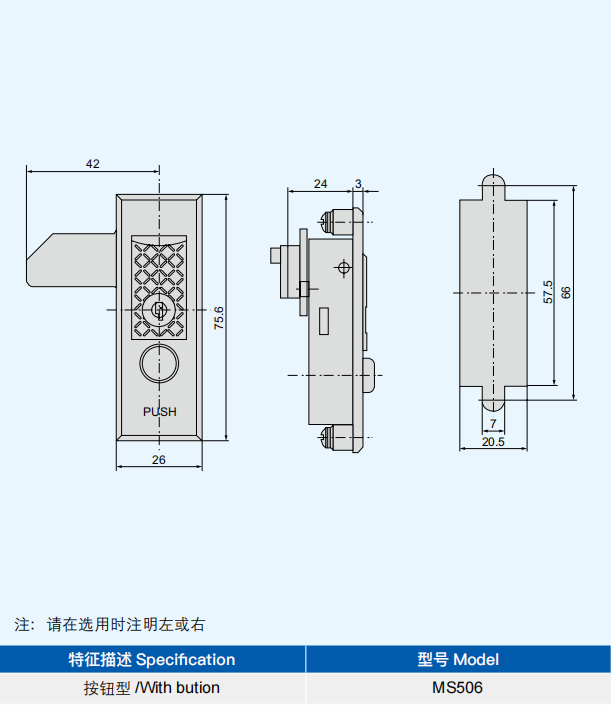 42

75.6

PUSH

26

24

3

57.5

66

7

20.5

注：请在选用时注明左或右

| 特征描述 Specification | 型号 Model |
|---|---|
| 按钮型 /With bution | MS506 |