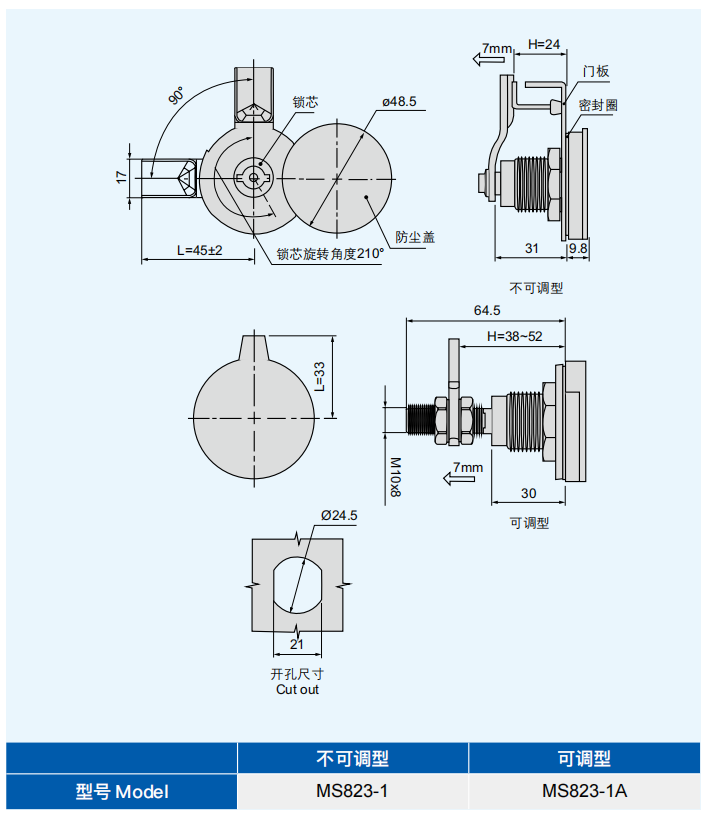 90°

锁芯

ø48.5

17

防尘盖

L=45±2

锁芯旋转角度210°

7mm

H=24

门板

密封圈

31

9.8

不可调型

L=33

64.5

H=38~52

M10x8

7mm

30

可调型

Ø24.5

21

开孔尺寸
Cut out

|  | 不可调型 | 可调型 |
|---|---|---|
| 型号 Model | MS823-1 | MS823-1A |