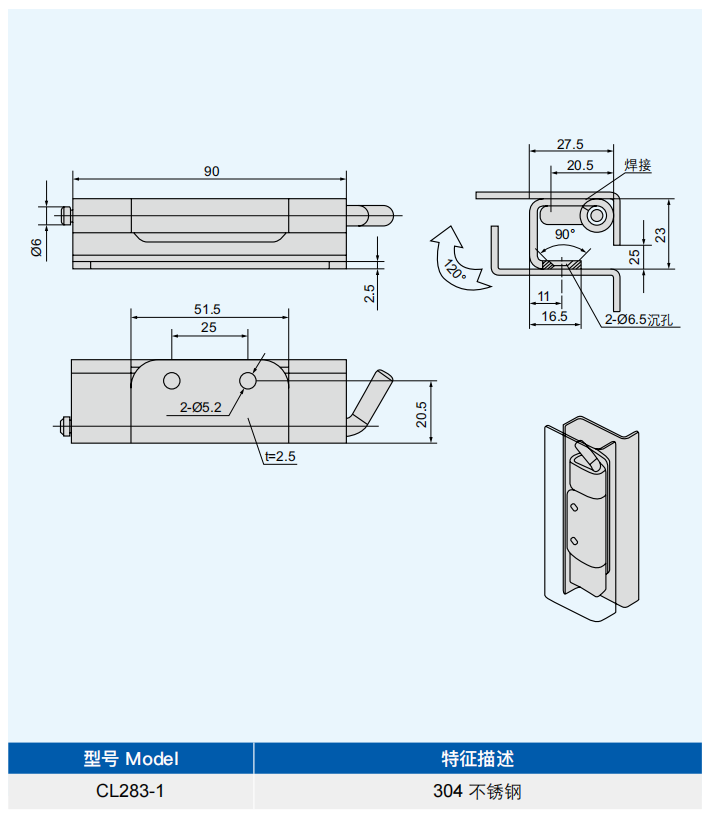 90

Ø6

2.5

51.5

25

2-Ø5.2

t=2.5

20.5

27.5

20.5

焊接

90°

120°

23

25

11

16.5

2-Ø6.5沉孔

| 型号 Model | 特征描述 |
|---|---|
| CL283-1 | 304 不锈钢 |