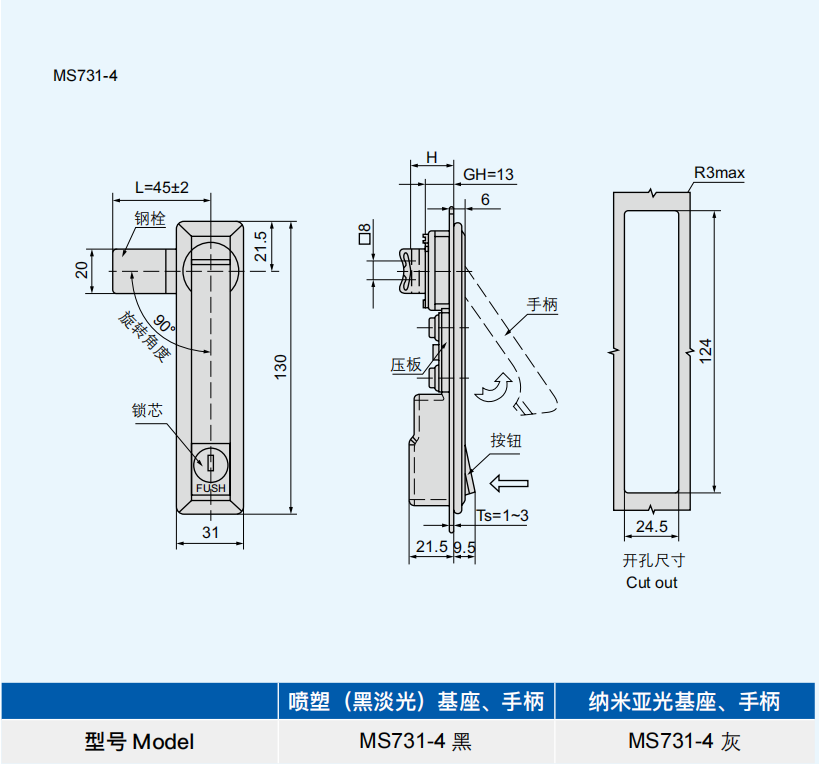 MS731-4

L=45±2

钢栓

20

21.5

90°

旋转角度

130

锁芯

FUSH

31

H

GH=13

6

□8

手柄

压板

按钮

Ts=1~3

21.5

9.5

R3max

124

24.5

开孔尺寸
Cut out

|  | 喷塑（黑淡光）基座、手柄 | 纳米亚光基座、手柄 |
|---|---|---|
| 型号 Model | MS731-4 黑 | MS731-4 灰 |