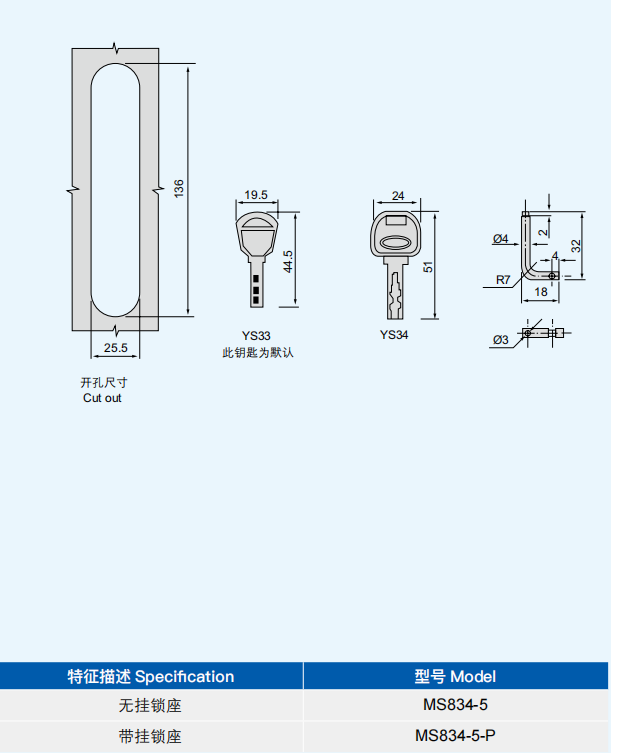 136

25.5

开孔尺寸
Cut out

19.5

44.5

YS33
此钥匙为默认

24

51

YS34

Ø4

2

32

4

R7

18

Ø3

| 特征描述 Specification | 型号 Model |
|---|---|
| 无挂锁座 | MS834-5 |
| 带挂锁座 | MS834-5-P |