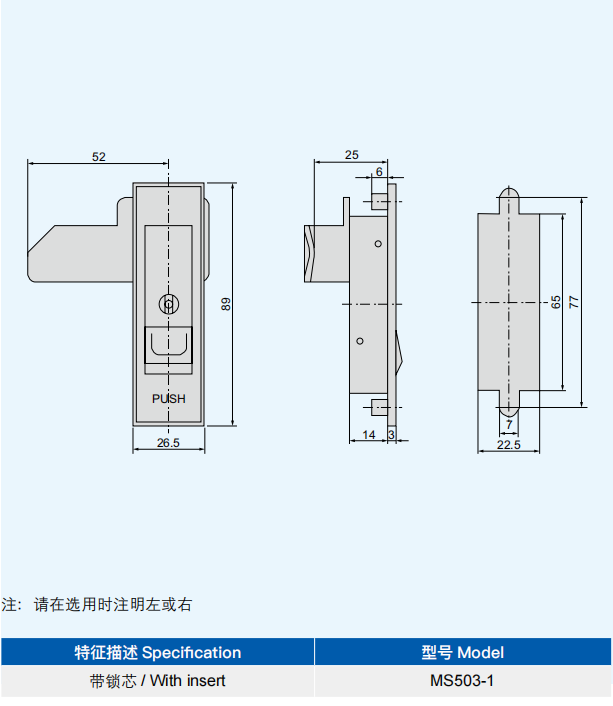 52

89

PUSH

26.5

25

6

14 3

65 77

7

22.5

注：请在选用时注明左或右

| 特征描述 Specification | 型号 Model |
|---|---|
| 带锁芯 / With insert | MS503-1 |