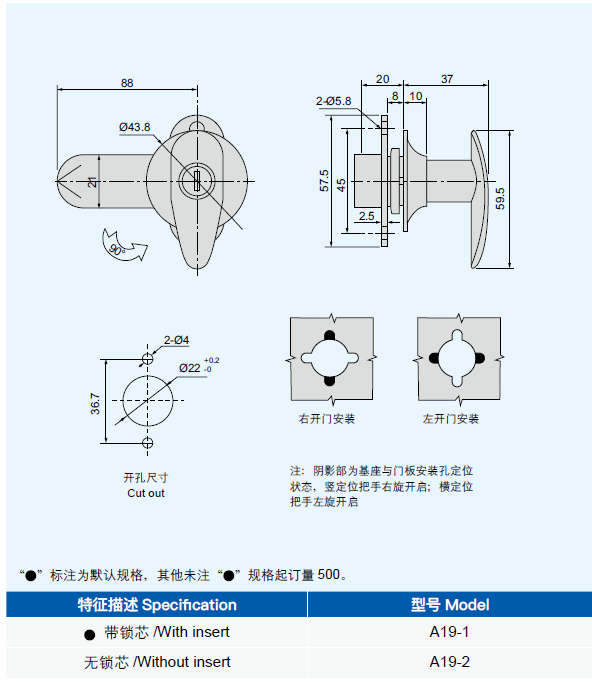 88

Ø43.8

21

90°

20

37

2-Ø5.8

8

10

57.5

45

2.5

59.5

2-Ø4

Ø22 $^{+0.2}_{-0}$

36.7

开孔尺寸
Cut out

右开门安装

左开门安装

注：阴影部为基座与门板安装孔定位状态，竖定位把手右旋开启；横定位把手左旋开启

“●”标注为默认规格，其他未注“●”规格起订量 500。

| 特征描述 Specification | 型号 Model |
|---|---|
| ● 带锁芯 /With insert | A19-1 |
| 无锁芯 /Without insert | A19-2 |