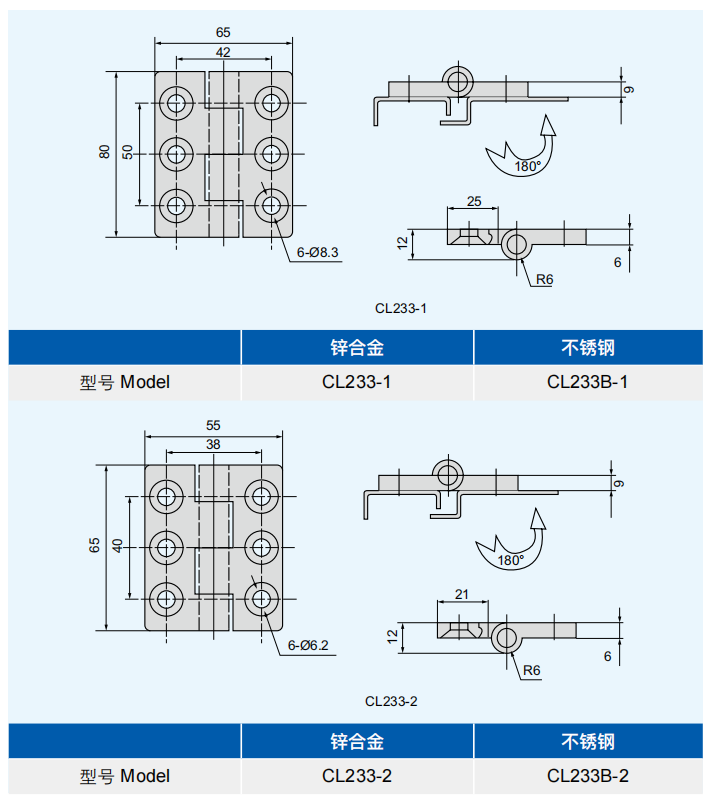 65
42
80
50
6-Ø8.3
9
180°
25
12
6
R6
CL233-1

| | 锌合金 | 不锈钢 |
|---|---|---|
| 型号 Model | CL233-1 | CL233B-1 |

55
38
65
40
6-Ø6.2
9
180°
21
12
6
R6
CL233-2

| | 锌合金 | 不锈钢 |
|---|---|---|
| 型号 Model | CL233-2 | CL233B-2 |