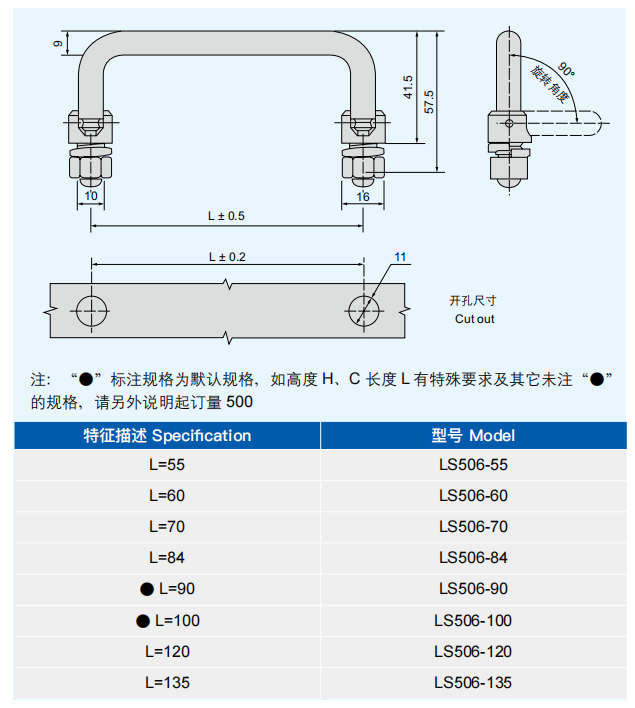 9

41.5

57.5

10

16

L ± 0.5

90°

旋转角度

L ± 0.2

11

开孔尺寸
Cut out

注：“●”标注规格为默认规格，如高度 H、C 长度 L 有特殊要求及其它未注“●”的规格，请另外说明起订量 500

| 特征描述 Specification | 型号 Model |
|---|---|
| L=55 | LS506-55 |
| L=60 | LS506-60 |
| L=70 | LS506-70 |
| L=84 | LS506-84 |
| ● L=90 | LS506-90 |
| ● L=100 | LS506-100 |
| L=120 | LS506-120 |
| L=135 | LS506-135 |