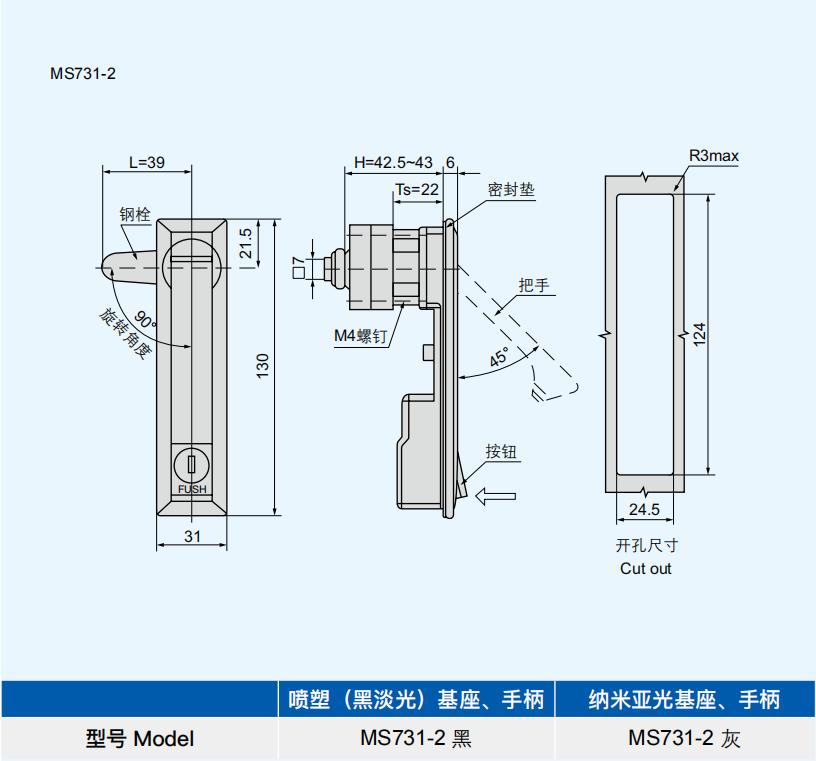 MS731-2

L=39

钢栓

21.5

90°

旋转角度

130

FUSH

31

H=42.5~43

6

Ts=22

密封垫

□7

把手

M4螺钉

45°

按钮

R3max

124

24.5

开孔尺寸
Cut out

|  | 喷塑（黑淡光）基座、手柄 | 纳米亚光基座、手柄 |
|---|---|---|
| 型号 Model | MS731-2 黑 | MS731-2 灰 |