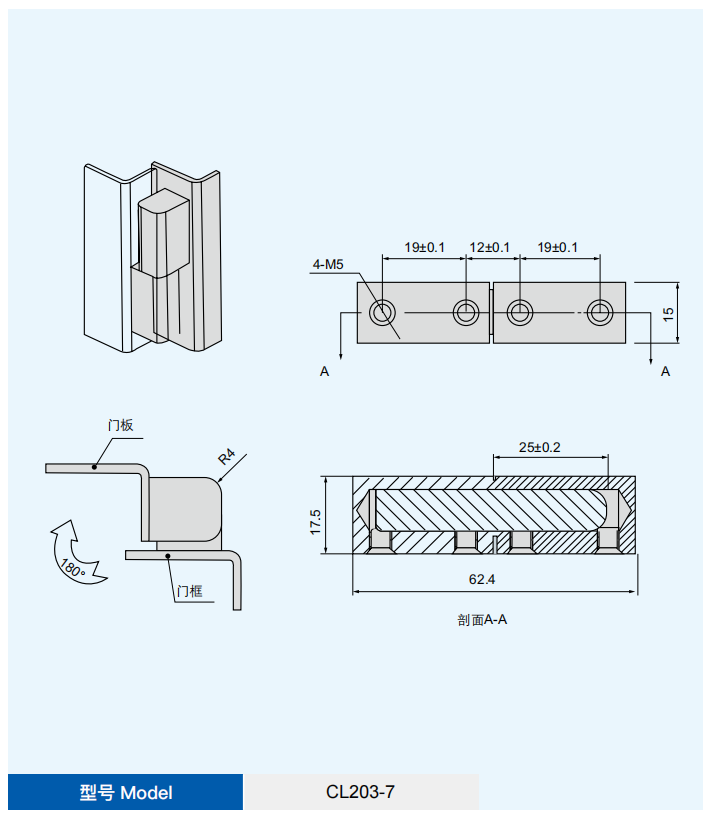 19±0.1
12±0.1
19±0.1
4-M5
15
A
A

门板
R4
180°
门框

25±0.2
17.5
62.4
剖面A-A

| 型号 Model | CL203-7 |
|---|---|