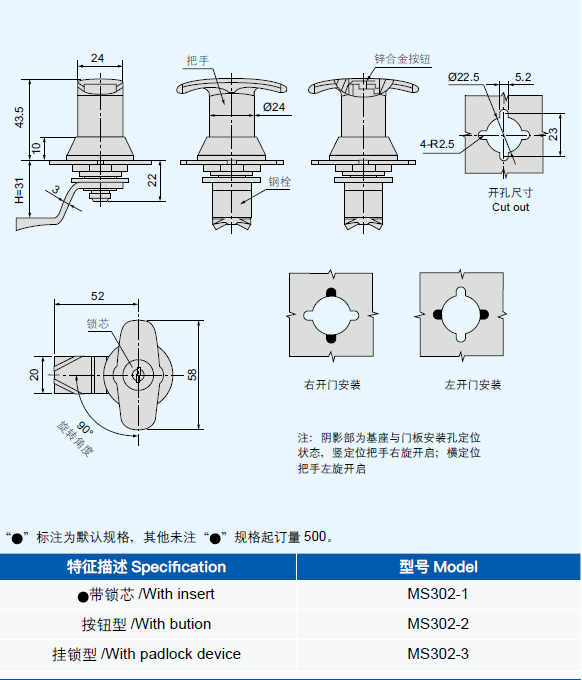 24

43.5

10

H=31

3

22

把手

Ø24

钢栓

锌合金按钮

Ø22.5

5.2

4-R2.5

23

开孔尺寸
Cut out

52

锁芯

20

58

90°
旋转角度

右开门安装

左开门安装

注：阴影部为基座与门板安装孔定位状态，竖定位把手右旋开启；横定位把手左旋开启

“●”标注为默认规格，其他未注“●”规格起订量 500。

| 特征描述 Specification | 型号 Model |
|---|---|
| ●带锁芯 /With insert | MS302-1 |
| 按钮型 /With bution | MS302-2 |
| 挂锁型 /With padlock device | MS302-3 |