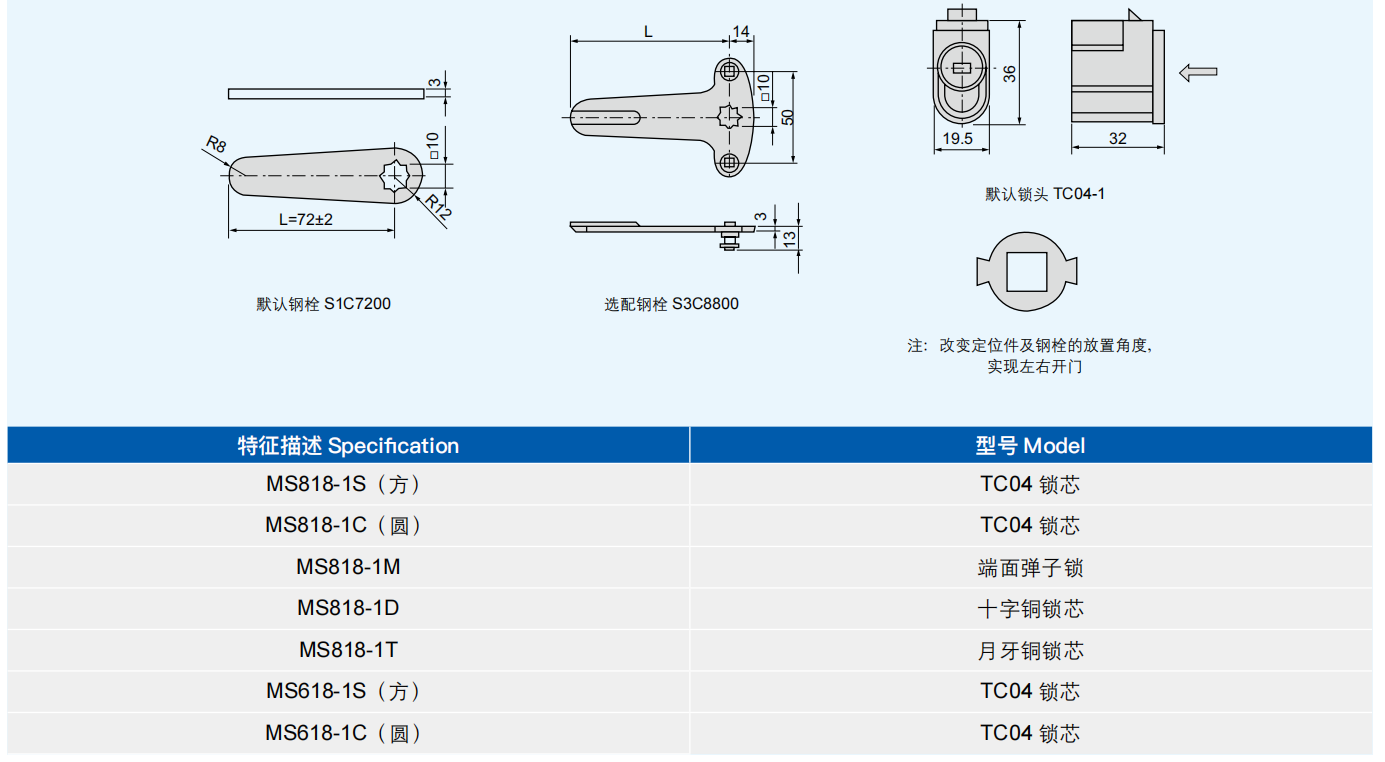 3
R8
□10
R12
L=72±2
默认钢栓 S1C7200

L
14
□10
50
3
13
选配钢栓 S3C8800

36
19.5
32
默认锁头 TC04-1

注：改变定位件及钢栓的放置角度，实现左右开门

| 特征描述 Specification | 型号 Model |
|---|---|
| MS818-1S（方） | TC04 锁芯 |
| MS818-1C（圆） | TC04 锁芯 |
| MS818-1M | 端面弹子锁 |
| MS818-1D | 十字铜锁芯 |
| MS818-1T | 月牙铜锁芯 |
| MS618-1S（方） | TC04 锁芯 |
| MS618-1C（圆） | TC04 锁芯 |