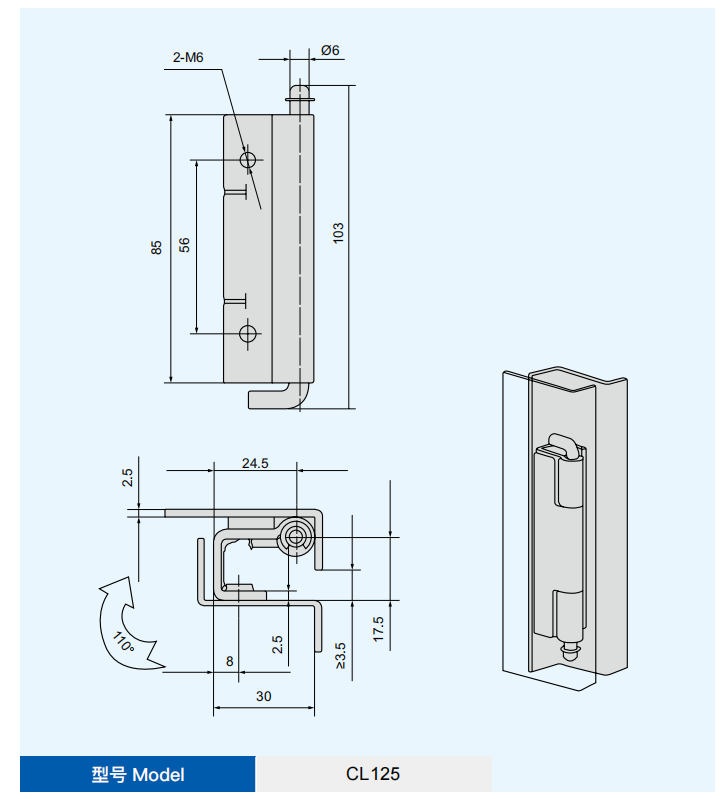 2-M6
Ø6
85
56
103
2.5
24.5
110°
8
2.5
≥3.5
17.5
30

| 型号 Model | CL125 |
|---|---|