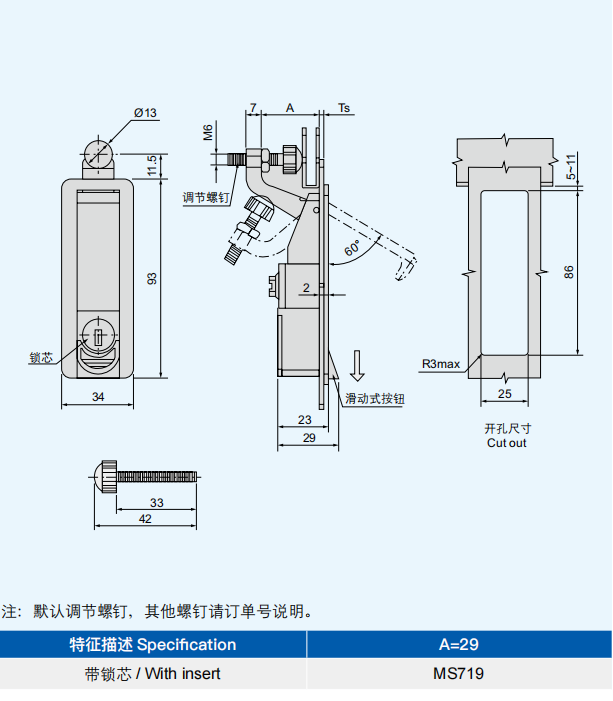 Ø13

11.5

93

锁芯

34

7
A
Ts
M6

调节螺钉

60°

2

滑动式按钮

23
29

5~11

86

R3max

25

开孔尺寸
Cut out

33
42

注：默认调节螺钉，其他螺钉请订单号说明。

| 特征描述 Specification | A=29 |
|---|---|
| 带锁芯 / With insert | MS719 |